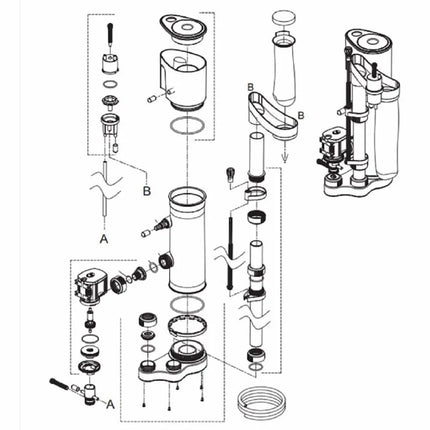 B
B
B
A
A